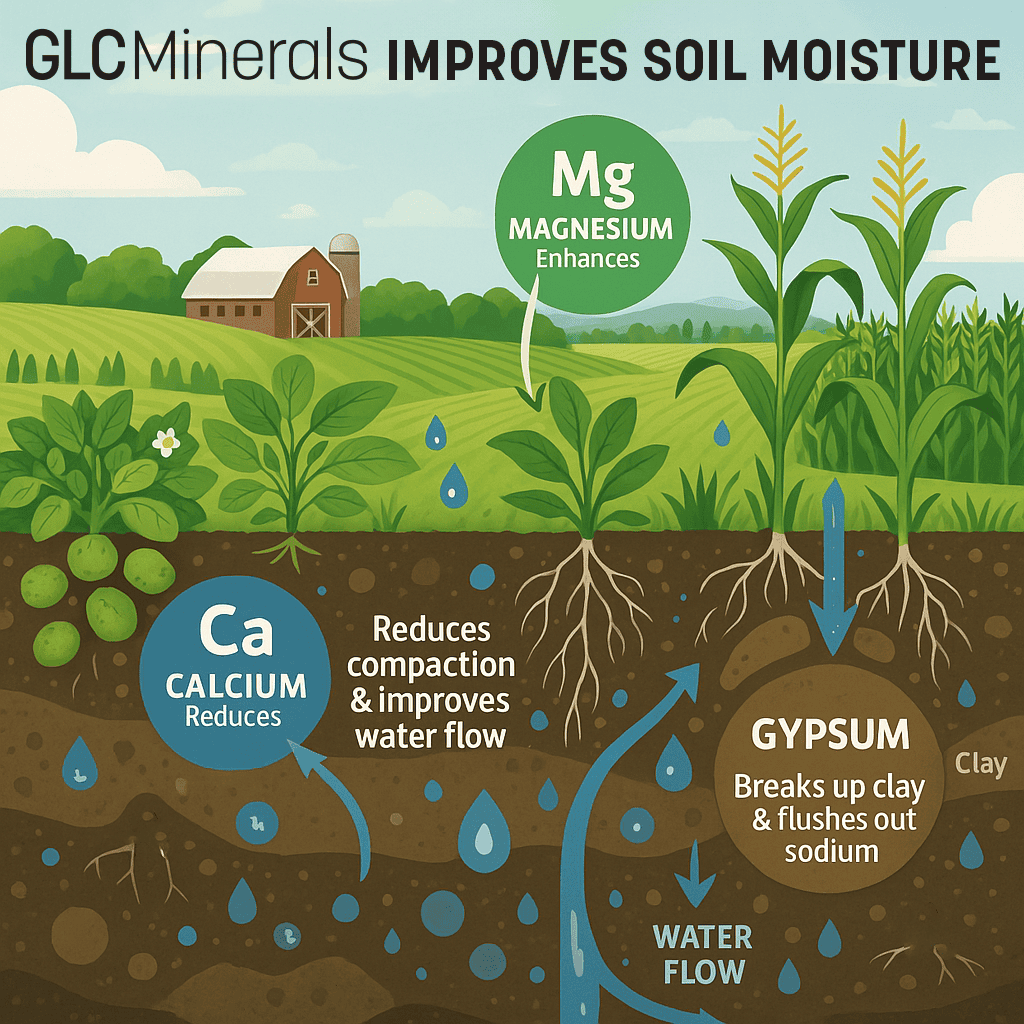 GLCMinerals IMPROVES SOIL MOISTURE

Mg
MAGNESIUM
Enhances

Ca
CALCIUM
Reduces

Reduces compaction & improves water flow

GYPSUM
Breaks up clay & flushes out sodium

Clay

WATER FLOW